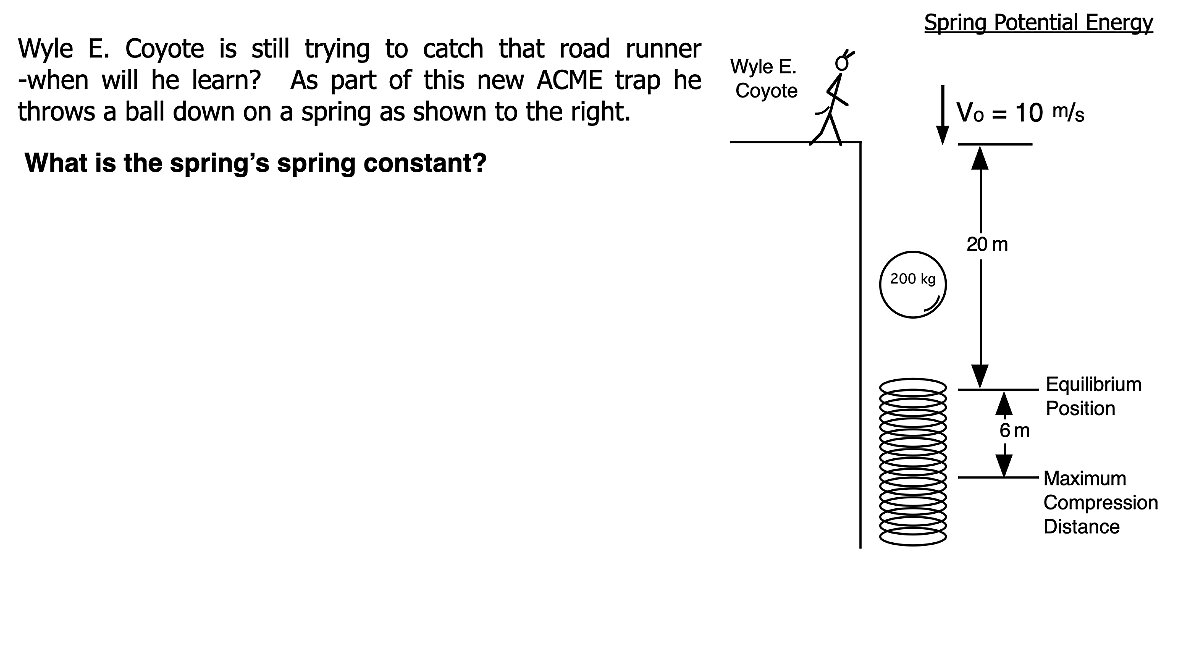 Spring Potential Energy

Wyle E. Coyote is still trying to catch that road runner -when will he learn? As part of this new ACME trap he throws a ball down on a spring as shown to the right.

What is the spring's spring constant?

Wyle E. Coyote

$V_o = 10$ m/s

20 m

200 kg

Equilibrium Position

6 m

Maximum Compression Distance