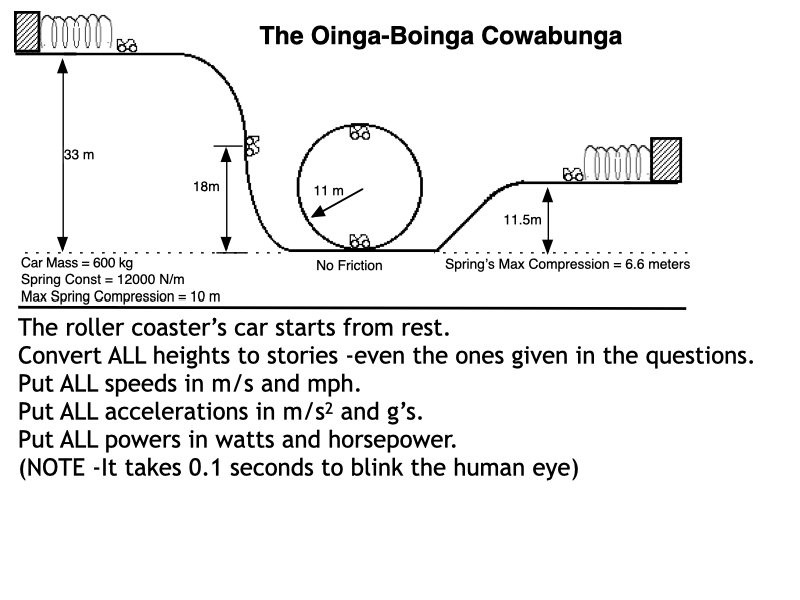 The Oinga-Boinga Cowabunga

33 m

18m

11 m

11.5m

Car Mass = 600 kg
Spring Const = 12000 N/m
Max Spring Compression = 10 m

No Friction

Spring's Max Compression = 6.6 meters

The roller coaster's car starts from rest.
Convert ALL heights to stories -even the ones given in the questions.
Put ALL speeds in m/s and mph.
Put ALL accelerations in m/s$^2$ and g's.
Put ALL powers in watts and horsepower.
(NOTE -It takes 0.1 seconds to blink the human eye)