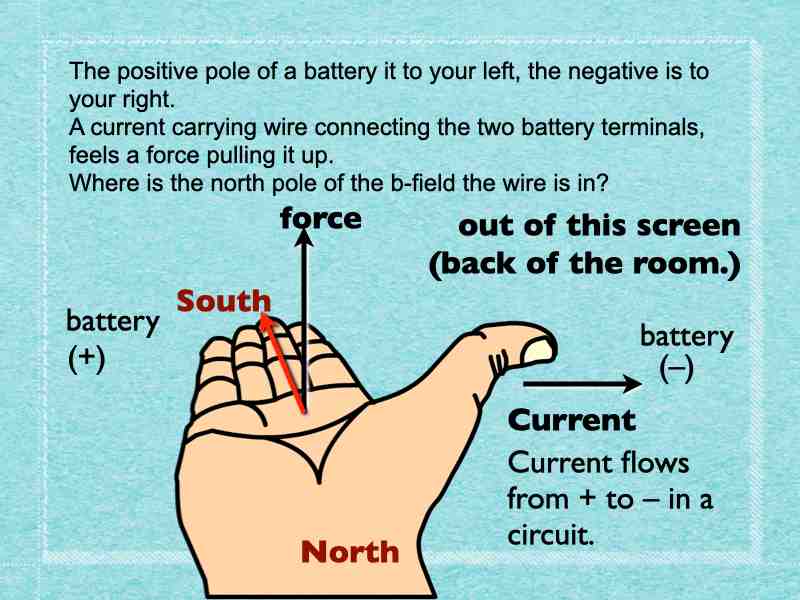 The positive pole of a battery it to your left, the negative is to your right.
A current carrying wire connecting the two battery terminals, feels a force pulling it up.
Where is the north pole of the b-field the wire is in?

force

out of this screen (back of the room.)

South

battery (+)

battery (–)

Current

Current flows from + to – in a circuit.

North