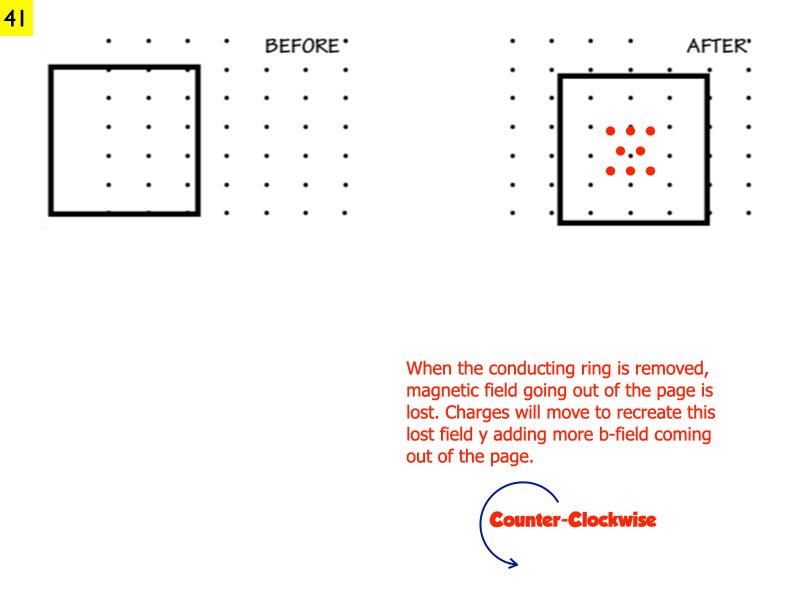 41

BEFORE

AFTER

When the conducting ring is removed, magnetic field going out of the page is lost. Charges will move to recreate this lost field y adding more b-field coming out of the page.

Counter-Clockwise