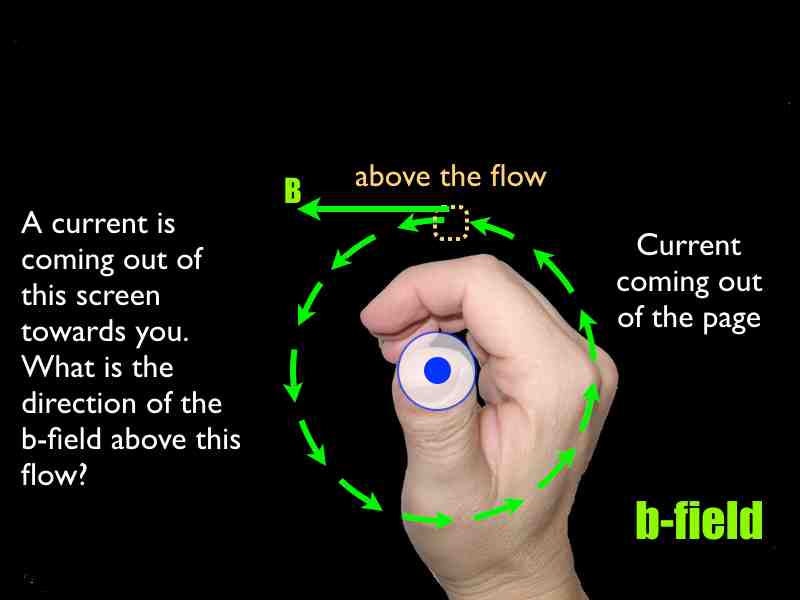 A current is coming out of this screen towards you. What is the direction of the b-field above this flow?

B

above the flow

Current coming out of the page

b-field