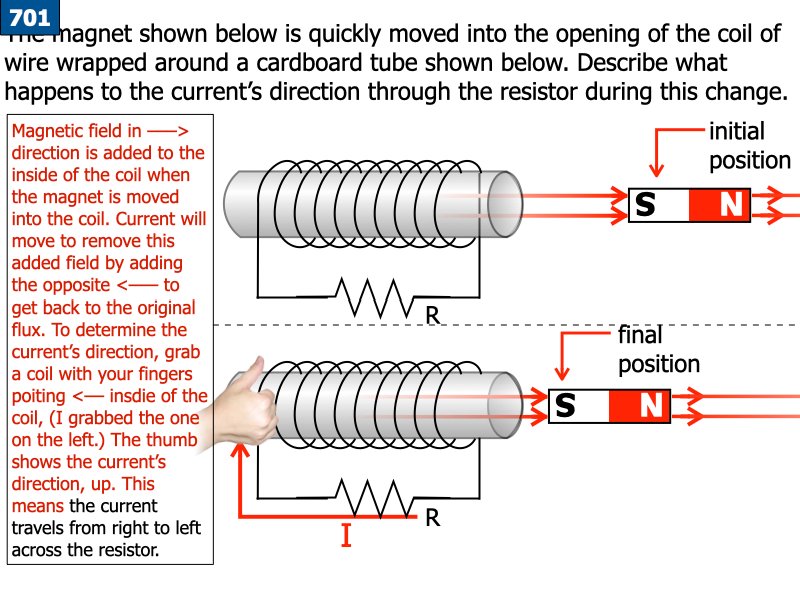 701

The magnet shown below is quickly moved into the opening of the coil of wire wrapped around a cardboard tube shown below. Describe what happens to the current's direction through the resistor during this change.

Magnetic field in ——> direction is added to the inside of the coil when the magnet is moved into the coil. Current will move to remove this added field by adding the opposite <—— to get back to the original flux. To determine the current's direction, grab a coil with your fingers poiting <— insdie of the coil, (I grabbed the one on the left.) The thumb shows the current's direction, up. This means the current travels from right to left across the resistor.

initial position

S

N

R

final position

S

N

R

I