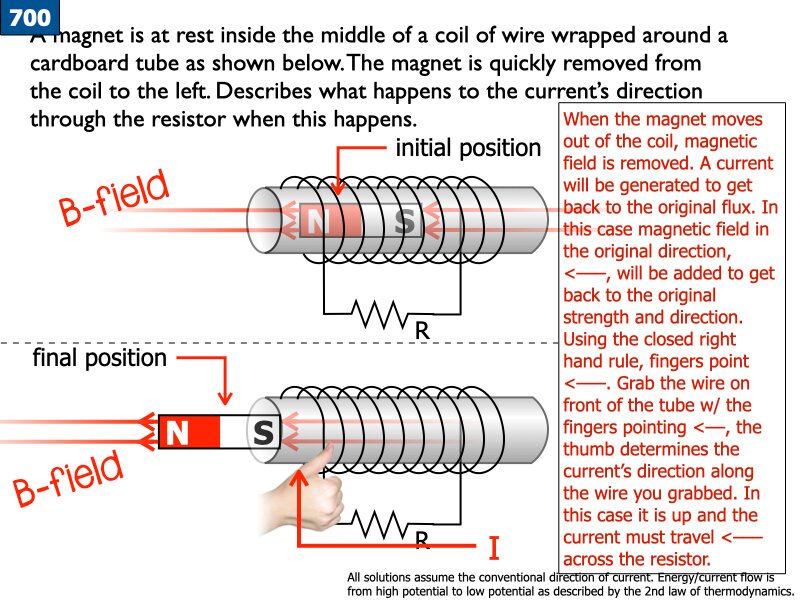 700

A magnet is at rest inside the middle of a coil of wire wrapped around a cardboard tube as shown below. The magnet is quickly removed from the coil to the left. Describes what happens to the current's direction through the resistor when this happens.

initial position

B-field

N S

R

final position

N S

B-field

R

I

When the magnet moves out of the coil, magnetic field is removed. A current will be generated to get back to the original flux. In this case magnetic field in the original direction, <—–, will be added to get back to the original strength and direction. Using the closed right hand rule, fingers point <—–. Grab the wire on front of the tube w/ the fingers pointing <—, the thumb determines the current's direction along the wire you grabbed. In this case it is up and the current must travel <—– across the resistor.

All solutions assume the conventional direction of current. Energy/current flow is from high potential to low potential as described by the 2nd law of thermodynamics.