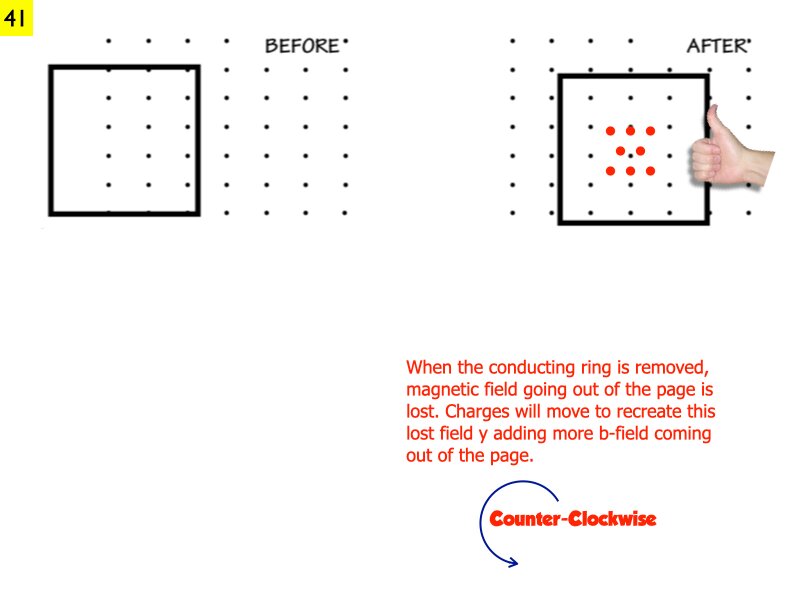 41

BEFORE

AFTER

When the conducting ring is removed, magnetic field going out of the page is lost. Charges will move to recreate this lost field y adding more b-field coming out of the page.

Counter-Clockwise