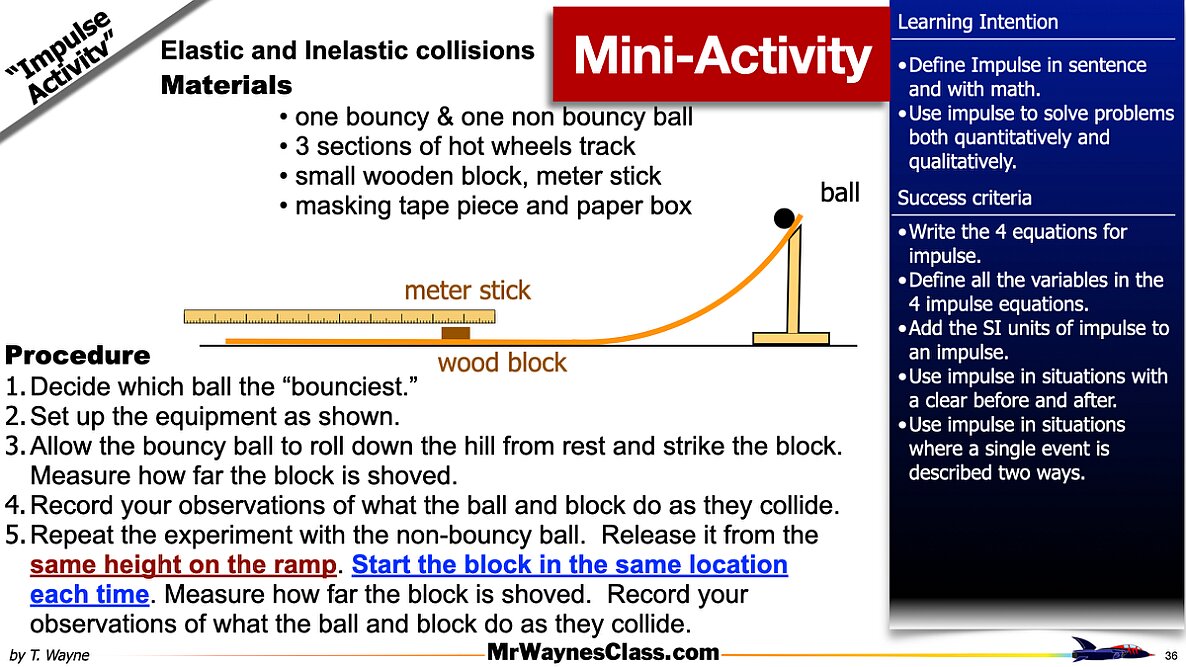 "Impulse Activity"

Elastic and Inelastic collisions

Mini-Activity

Materials
• one bouncy & one non bouncy ball
• 3 sections of hot wheels track
• small wooden block, meter stick
• masking tape piece and paper box

ball

meter stick

wood block

Procedure
1. Decide which ball the "bounciest."
2. Set up the equipment as shown.
3. Allow the bouncy ball to roll down the hill from rest and strike the block. Measure how far the block is shoved.
4. Record your observations of what the ball and block do as they collide.
5. Repeat the experiment with the non-bouncy ball. Release it from the same height on the ramp. Start the block in the same location each time. Measure how far the block is shoved. Record your observations of what the ball and block do as they collide.

Learning Intention
• Define Impulse in sentence and with math.
• Use impulse to solve problems both quantitatively and qualitatively.

Success criteria
• Write the 4 equations for impulse.
• Define all the variables in the 4 impulse equations.
• Add the SI units of impulse to an impulse.
• Use impulse in situations with a clear before and after.
• Use impulse in situations where a single event is described two ways.

by T. Wayne

MrWaynesClass.com

36