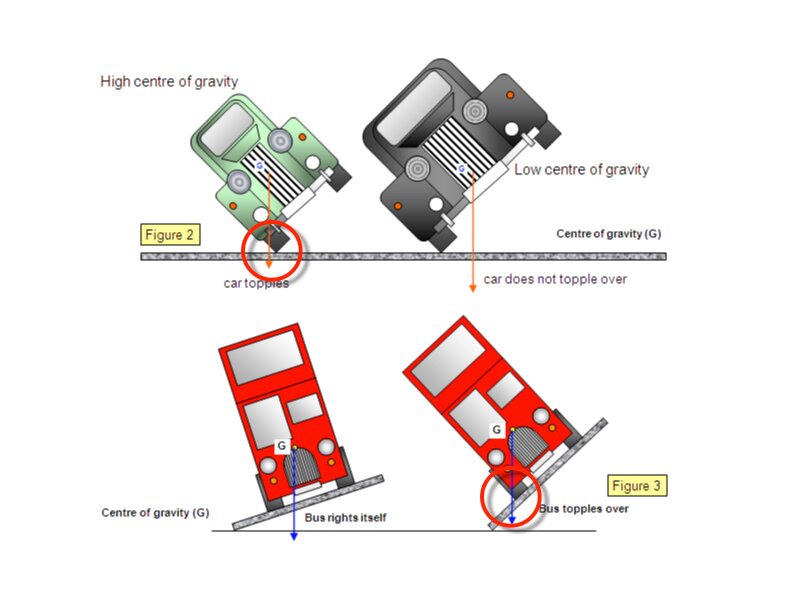 High centre of gravity

G

G

Low centre of gravity

Figure 2

Centre of gravity (G)

car topples

car does not topple over

G

G

Figure 3

Centre of gravity (G)

Bus rights itself

Bus topples over