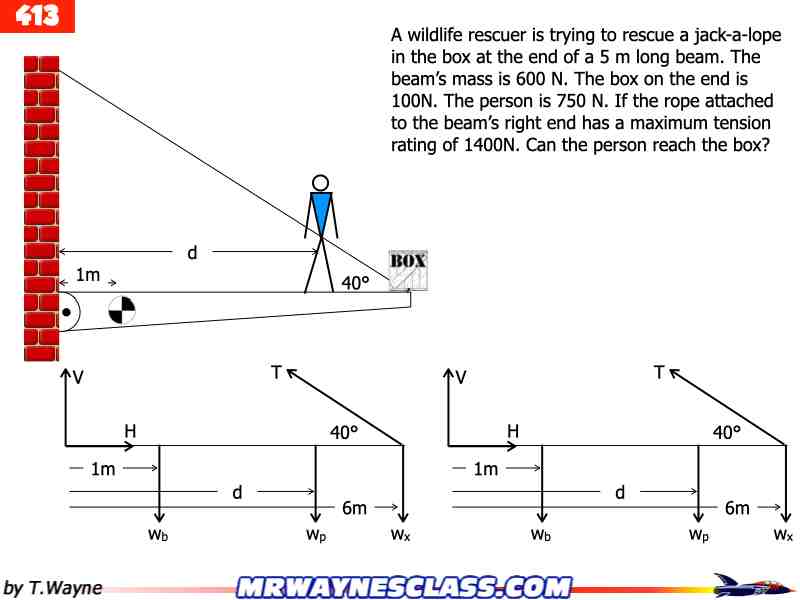 413

A wildlife rescuer is trying to rescue a jack-a-lope in the box at the end of a 5 m long beam. The beam's mass is 600 N. The box on the end is 100N. The person is 750 N. If the rope attached to the beam's right end has a maximum tension rating of 1400N. Can the person reach the box?

d
1m
40°
BOX

V
T
H
40°
1m
d
6m
$w_b$
$w_p$
$w_x$

V
T
H
40°
1m
d
6m
$w_b$
$w_p$
$w_x$

by T.Wayne
MRWAYNESCLASS.COM